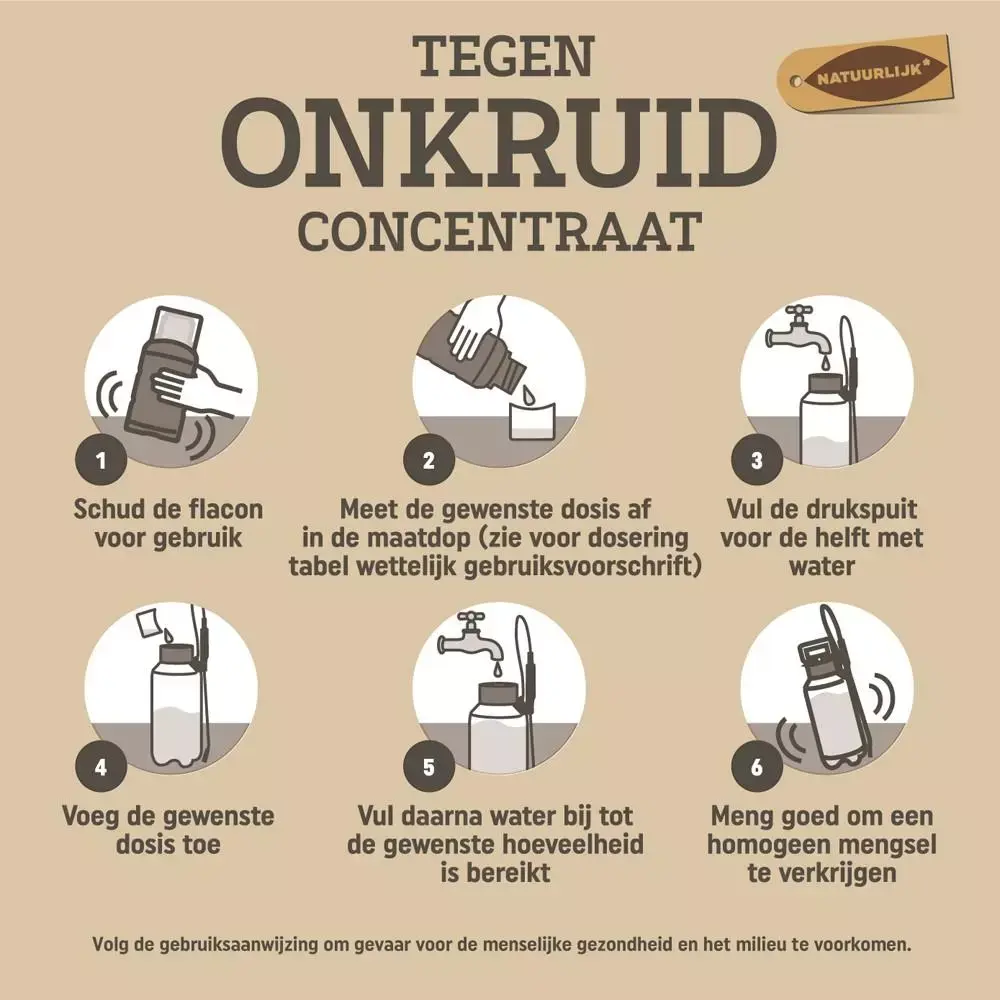 TEGEN
ONKRUID
CONCENTRAAT

NATUURLIJK*

1
Schud de flacon voor gebruik

2
Meet de gewenste dosis af in de maatdop (zie voor dosering tabel wettelijk gebruiksvoorschrift)

3
Vul de drukspuit voor de helft met water

4
Voeg de gewenste dosis toe

5
Vul daarna water bij tot de gewenste hoeveelheid is bereikt

6
Meng goed om een homogeen mengsel te verkrijgen

Volg de gebruiksaanwijzing om gevaar voor de menselijke gezondheid en het milieu te voorkomen.