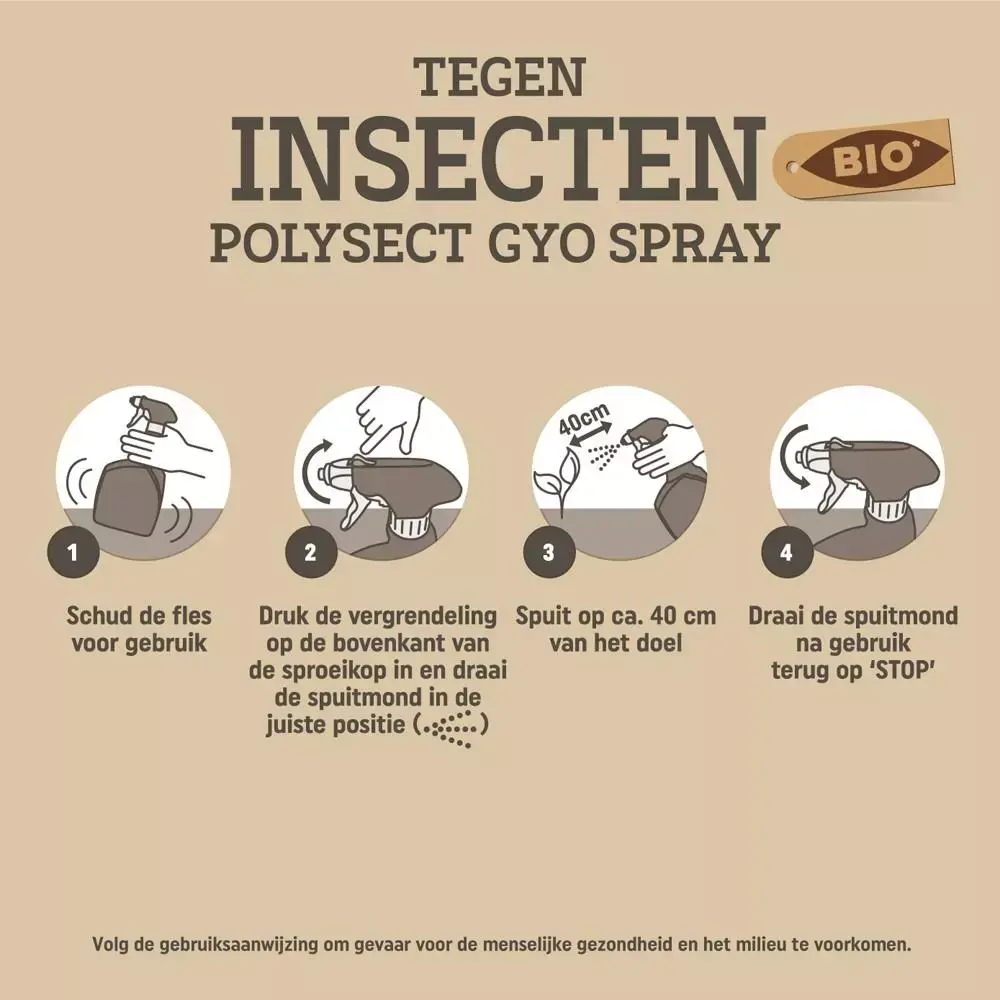 TEGEN
INSECTEN
BIO*
POLYSECT GYO SPRAY

1
Schud de fles voor gebruik

2
Druk de vergrendeling op de bovenkant van de sproeikop in en draai de spuitmond in de juiste positie ( )

40cm
3
Spuit op ca. 40 cm van het doel

4
Draai de spuitmond na gebruik terug op 'STOP'

Volg de gebruiksaanwijzing om gevaar voor de menselijke gezondheid en het milieu te voorkomen.